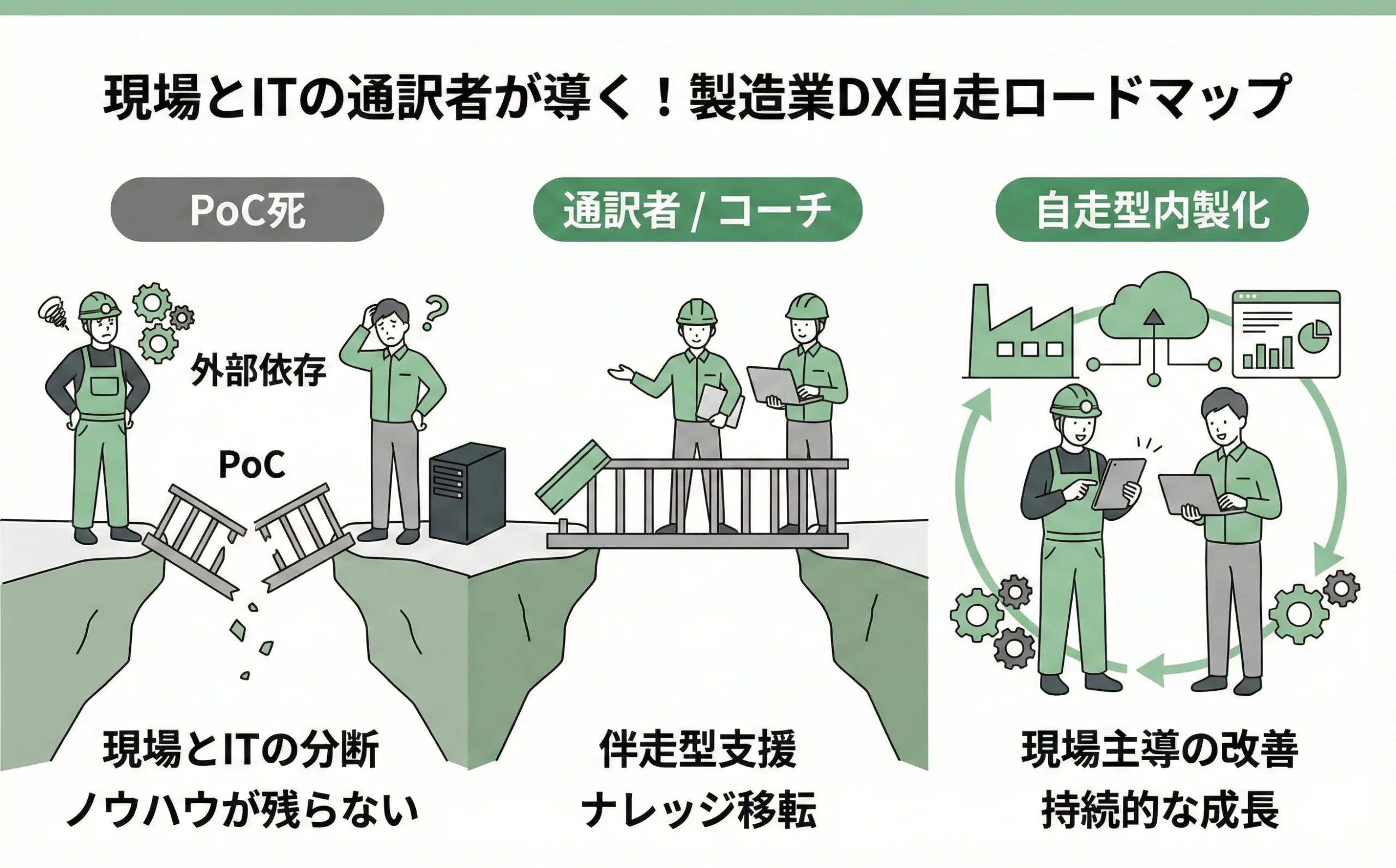 現場とITの通訳者が導く！製造業DX自走ロードマップ

PoC死

外部依存

PoC

現場とITの分断
ノウハウが残らない

通訳者 / コーチ

伴走型支援
ナレッジ移転

自走型内製化

現場主導の改善
持続的な成長